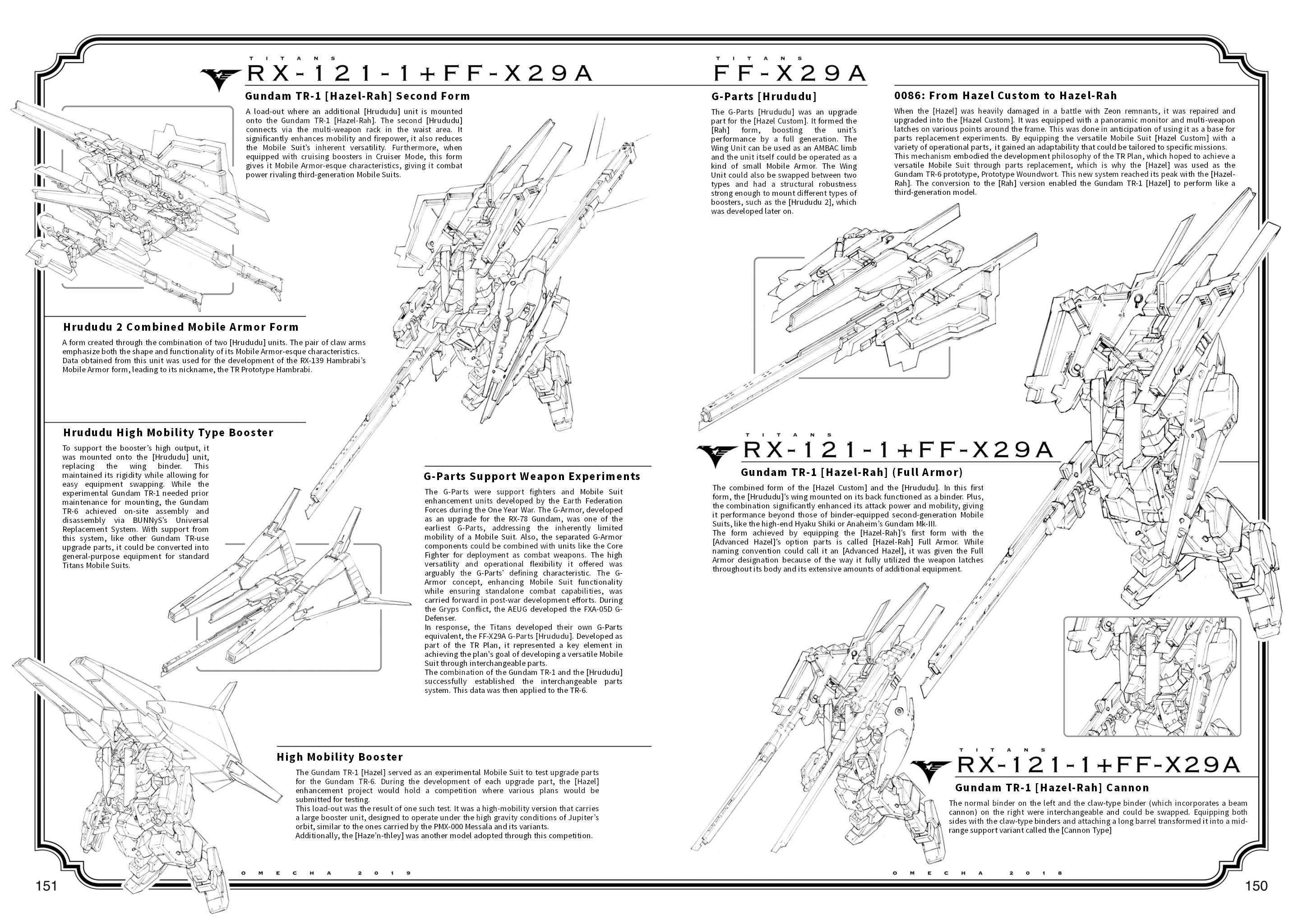 TITANS
RX-121-1+FF-X29A
Gundam TR-1 [Hazel-Rah] Second Form

A load-out where an additional [Hrududu] unit is mounted onto the Gundam TR-1 [Hazel-Rah]. The second [Hrududu] connects via the multi-weapon rack in the waist area. It significantly enhances mobility and firepower, it also reduces the Mobile Suit's inherent versatility. Furthermore, when equipped with cruising boosters in Cruiser Mode, this form gives it Mobile Armor-esque characteristics, giving it combat power rivaling third-generation Mobile Suits.

Hrududu 2 Combined Mobile Armor Form

A form created through the combination of two [Hrududu] units. The pair of claw arms emphasize both the shape and functionality of its Mobile Armor-esque characteristics. Data obtained from this unit was used for the development of the RX-139 Hambrabi's Mobile Armor form, leading to its nickname, the TR Prototype Hambrabi.

Hrududu High Mobility Type Booster

To support the booster's high output, it was mounted onto the [Hrududu] unit, replacing the wing binder. This maintained its rigidity while allowing for easy equipment swapping. While the experimental Gundam TR-1 needed prior maintenance for mounting, the Gundam TR-6 achieved on-site assembly and disassembly via BUNNyS's Universal Replacement System. With support from this system, like other Gundam TR-use upgrade parts, it could be converted into general-purpose equipment for standard Titans Mobile Suits.

G-Parts Support Weapon Experiments

The G-Parts were support fighters and Mobile Suit enhancement units developed by the Earth Federation Forces during the One Year War. The G-Armor, developed as an upgrade for the RX-78 Gundam, was one of the earliest G-Parts, addressing the inherently limited mobility of a Mobile Suit. Also, the separated G-Armor components could be combined with units like the Core Fighter for deployment as combat weapons. The high versatility and operational flexibility it offered was arguably the G-Parts' defining characteristic. The G-Armor concept, enhancing Mobile Suit functionality while ensuring standalone combat capabilities, was carried forward in post-war development efforts. During the Gryps Conflict, the AEUG developed the FXA-05D G-Defenser.
In response, the Titans developed their own G-Parts equivalent, the FF-X29A G-Parts [Hrududu]. Developed as part of the TR Plan, it represented a key element in achieving the plan's goal of developing a versatile Mobile Suit through interchangeable parts.
The combination of the Gundam TR-1 and the [Hrududu] successfully established the interchangeable parts system. This data was then applied to the TR-6.

High Mobility Booster

The Gundam TR-1 [Hazel] served as an experimental Mobile Suit to test upgrade parts for the Gundam TR-6. During the development of each upgrade part, the [Hazel] enhancement project would hold a competition where various plans would be submitted for testing.
This load-out was the result of one such test. It was a high-mobility version that carries a large booster unit, designed to operate under the high gravity conditions of Jupiter's orbit, similar to the ones carried by the PMX-000 Messala and its variants.
Additionally, the [Haze'n-thley] was another model adopted through this competition.

OMECHA 2019
151

TITANS
FF-X29A
G-Parts [Hrududu]

The G-Parts [Hrududu] was an upgrade part for the [Hazel Custom]. It formed the [Rah] form, boosting the unit's performance by a full generation. The Wing Unit can be used as an AMBAC limb and the unit itself could be operated as a kind of small Mobile Armor. The Wing Unit could also be swapped between two types and had a structural robustness strong enough to mount different types of boosters, such as the [Hrududu 2], which was developed later on.

0086: From Hazel Custom to Hazel-Rah

When the [Hazel] was heavily damaged in a battle with Zeon remnants, it was repaired and upgraded into the [Hazel Custom]. It was equipped with a panoramic monitor and multi-weapon latches on various points around the frame. This was done in anticipation of using it as a base for parts replacement experiments. By equipping the versatile Mobile Suit [Hazel Custom] with a variety of operational parts, it gained an adaptability that could be tailored to specific missions. This mechanism embodied the development philosophy of the TR Plan, which hoped to achieve a versatile Mobile Suit through parts replacement, which is why the [Hazel] was used as the Gundam TR-6 prototype, Prototype Woundwort. This new system reached its peak with the [Hazel-Rah]. The conversion to the [Rah] version enabled the Gundam TR-1 [Hazel] to perform like a third-generation model.

TITANS
RX-121-1+FF-X29A
Gundam TR-1 [Hazel-Rah] (Full Armor)

The combined form of the [Hazel Custom] and the [Hrududu]. In this first form, the [Hrududu]'s wing mounted on its back functioned as a binder. Plus, the combination significantly enhanced its attack power and mobility, giving it performance beyond those of binder-equipped second-generation Mobile Suits, like the high-end Hyaku Shiki or Anaheim's Gundam Mk-III.
The form achieved by equipping the [Hazel-Rah]'s first form with the [Advanced Hazel]'s option parts is called [Hazel-Rah] Full Armor. While naming convention could call it an [Advanced Hazel], it was given the Full Armor designation because of the way it fully utilized the weapon latches throughout its body and its extensive amounts of additional equipment.

TITANS
RX-121-1+FF-X29A
Gundam TR-1 [Hazel-Rah] Cannon

The normal binder on the left and the claw-type binder (which incorporates a beam cannon) on the right were interchangeable and could be swapped. Equipping both sides with the claw-type binders and attaching a long barrel transformed it into a mid-range support variant called the [Cannon Type]

OMECHA 2018
150