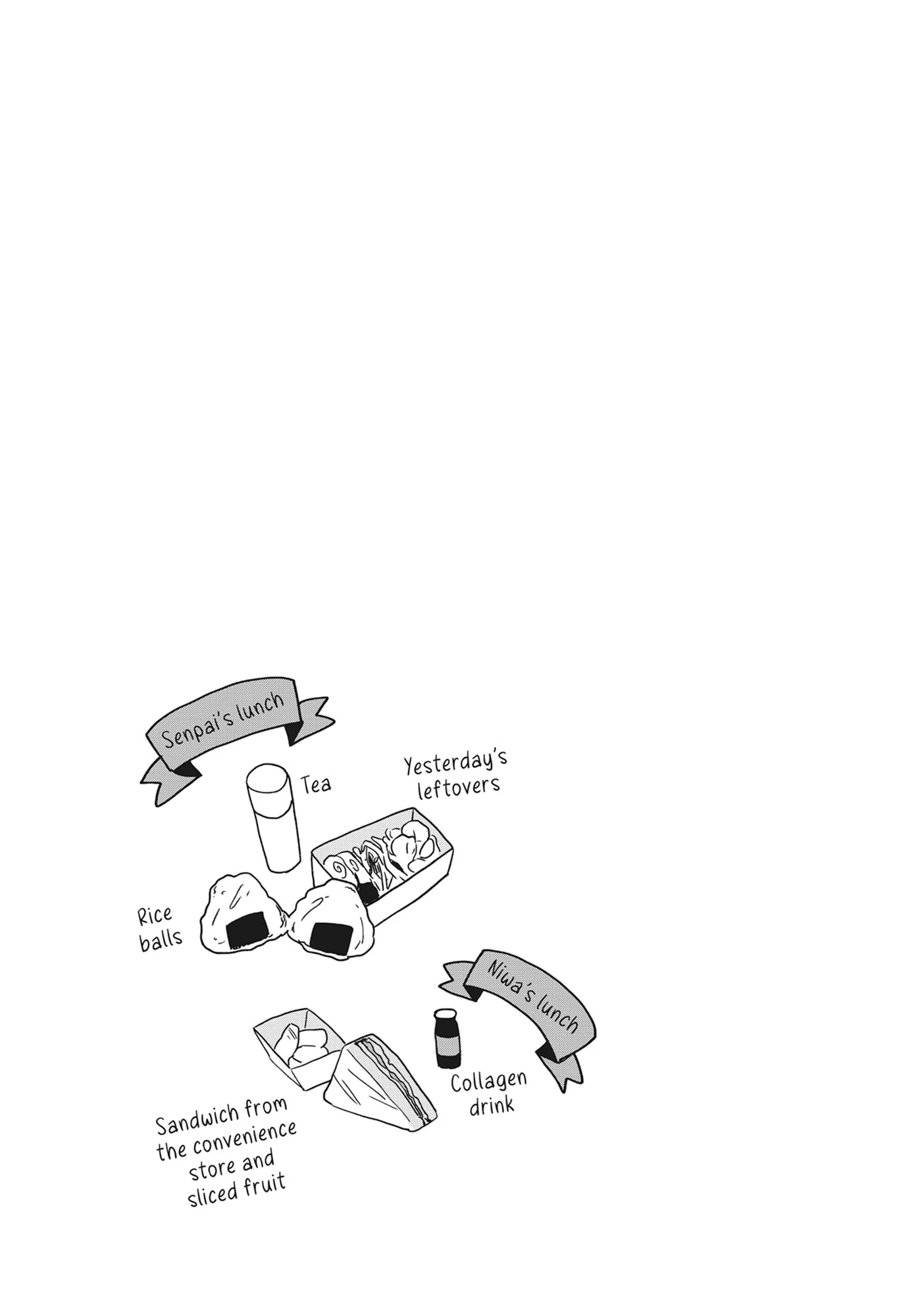 Senpai's lunch

Tea

Yesterday's leftovers

Rice balls

Niwa's lunch

Collagen drink

Sandwich from the convenience store and sliced fruit